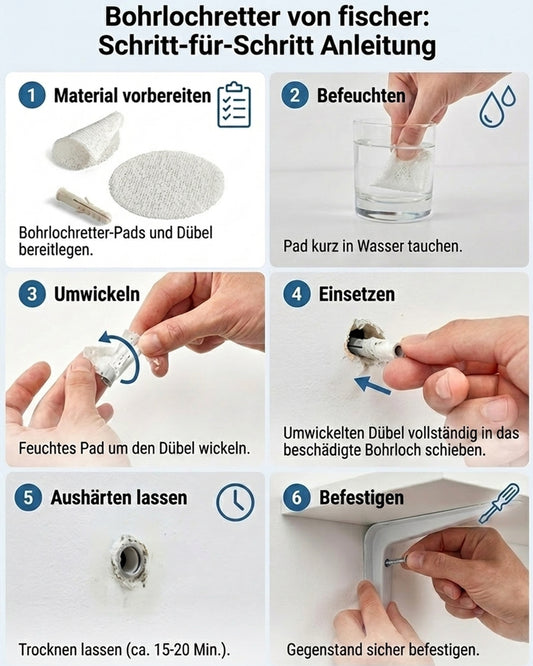 Bohrlochretter von fischer: Schritt-für-Schritt Anleitung

1 Material vorbereiten

Bohrlochretter-Pads und Dübel bereitlegen.

2 Befeuchten

Pad kurz in Wasser tauchen.

3 Umwickeln

Feuchtes Pad um den Dübel wickeln.

4 Einsetzen

Umwickelten Dübel vollständig in das beschädigte Bohrloch schieben.

5 Aushärten lassen

Trocknen lassen (ca. 15-20 Min.).

6 Befestigen

Gegenstand sicher befestigen.